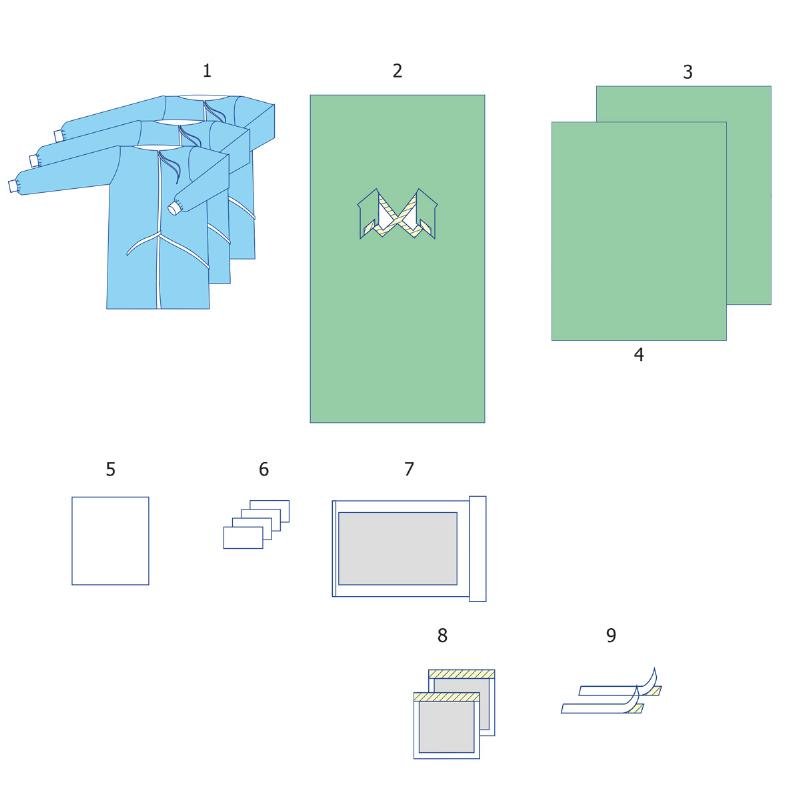 1

2

3

4

5

6

7

8

9